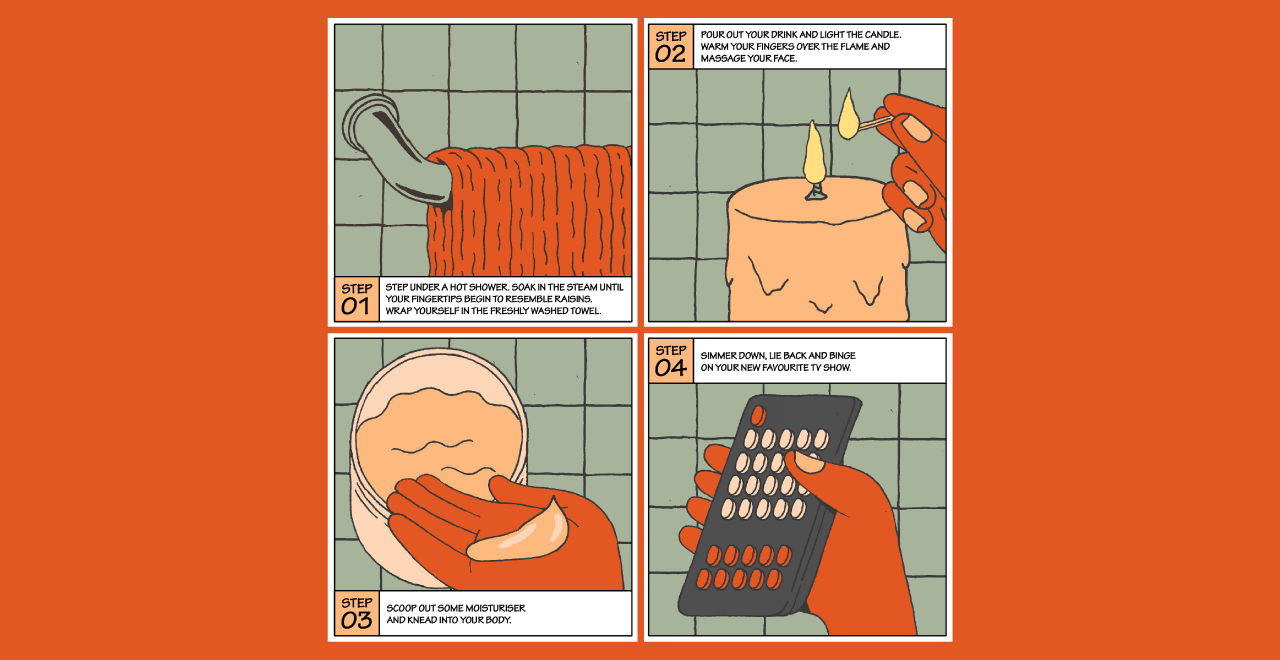 STEP 01
STEP UNDER A HOT SHOWER. SOAK IN THE STEAM UNTIL YOUR FINGERTIPS BEGIN TO RESEMBLE RAISINS. WRAP YOURSELF IN THE FRESHLY WASHED TOWEL.

STEP 02
POUR OUT YOUR DRINK AND LIGHT THE CANDLE. WARM YOUR FINGERS OVER THE FLAME AND MASSAGE YOUR FACE.

STEP 03
SCOOP OUT SOME MOISTURISER AND KNEAD INTO YOUR BODY.

STEP 04
SIMMER DOWN, LIE BACK AND BINGE ON YOUR NEW FAVOURITE TV SHOW.